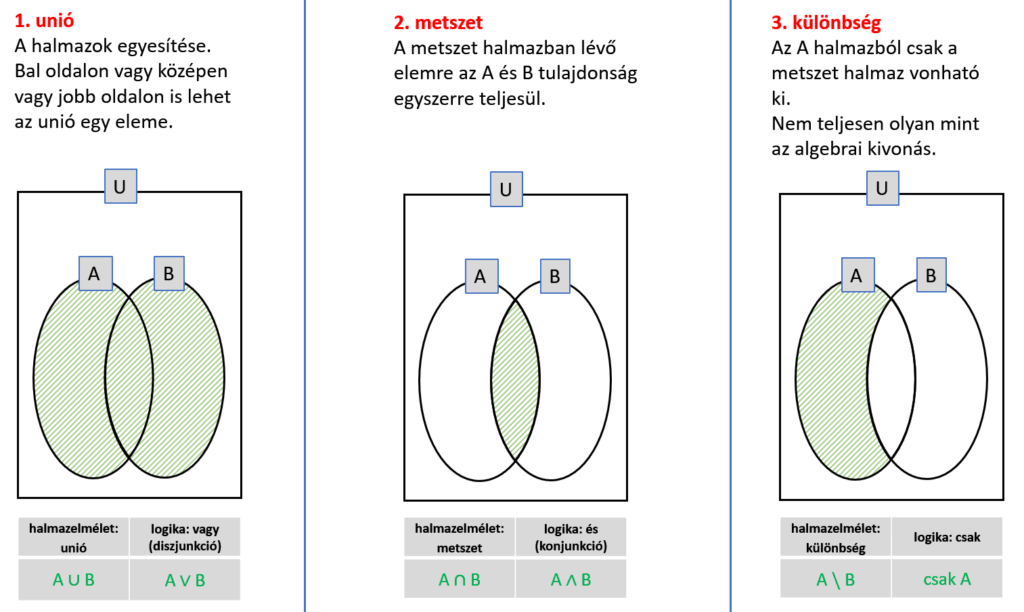 **1. unió**
A halmazok egyesítése. Bal oldalon vagy középen vagy jobb oldalon is lehet az unió egy eleme.

U

A

B

| halmazelmélet: unió | logika: vagy (diszjunkció) |
|---|---|
| $A \cup B$ | $A \vee B$ |

**2. metszet**
A metszet halmazban lévő elemre az A és B tulajdonság egyszerre teljesül.

U

A

B

| halmazelmélet: metszet | logika: és (konjunkció) |
|---|---|
| $A \cap B$ | $A \wedge B$ |

**3. különbség**
Az A halmazból csak a metszet halmaz vonható ki.
Nem teljesen olyan mint az algebrai kivonás.

U

A

B

| halmazelmélet: különbség | logika: csak |
|---|---|
| $A \setminus B$ | csak A |